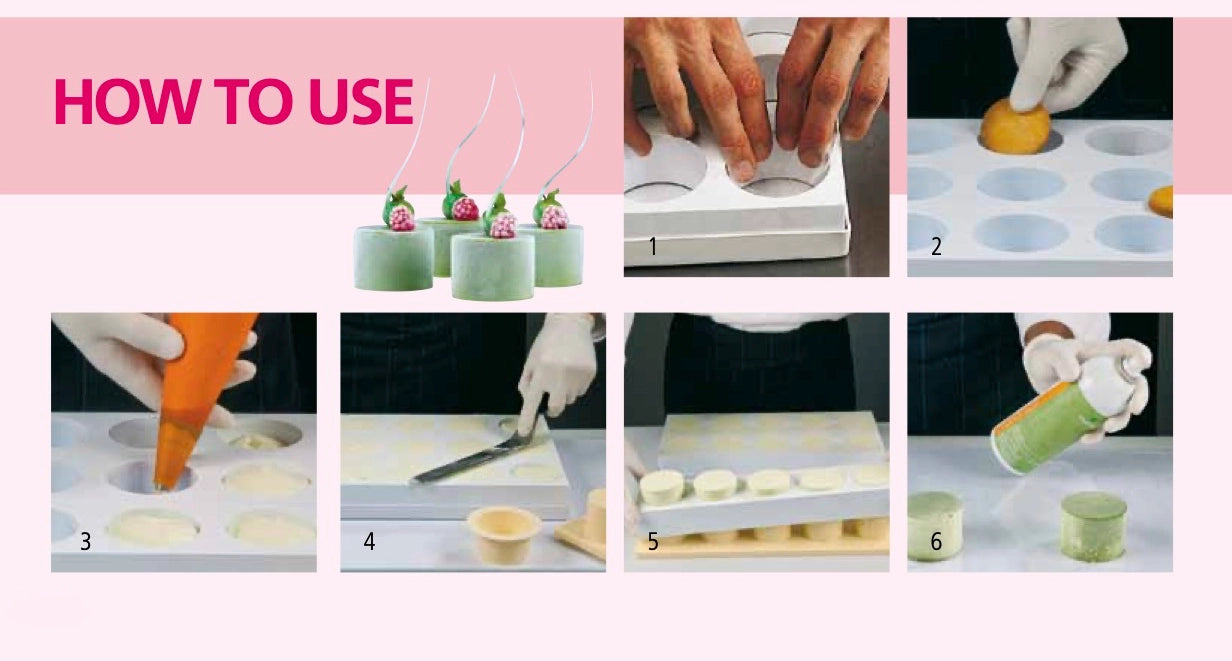 HOW TO USE

1

2

3

4

5

6